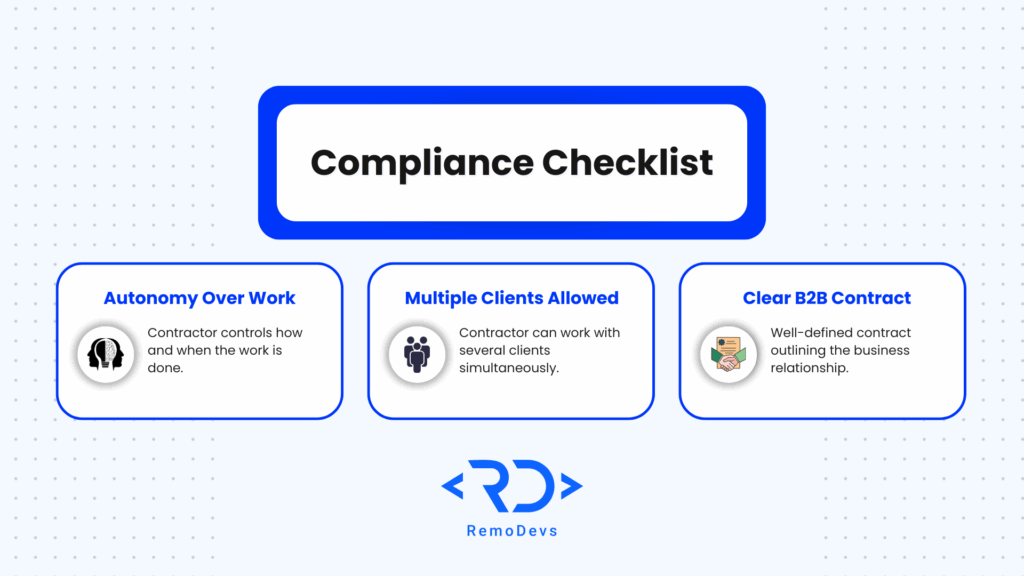 Compliance Checklist

Autonomy Over Work

Contractor controls how and when the work is done.

Multiple Clients Allowed

Contractor can work with several clients simultaneously.

Clear B2B Contract

Well-defined contract outlining the business relationship.

<RD>

RemoDevs